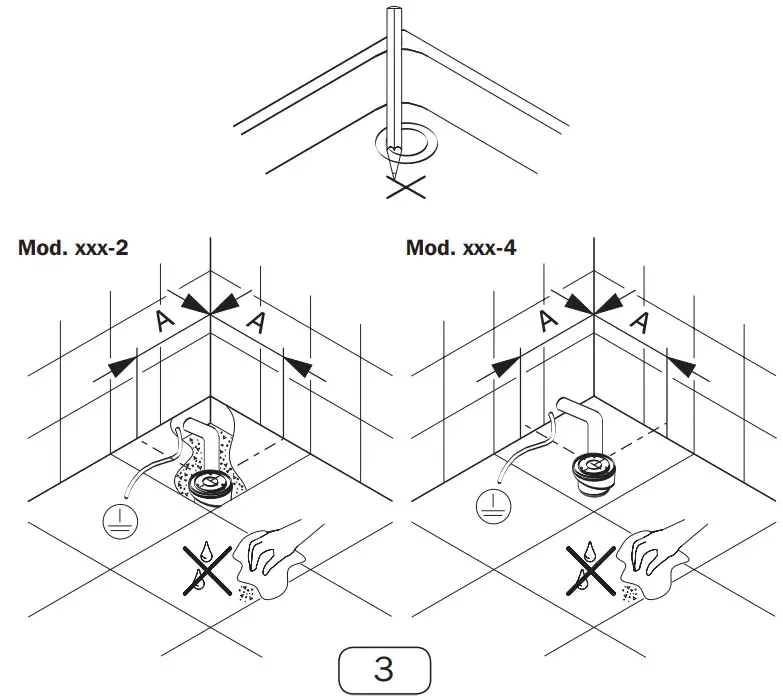 Mod. xxx-2

A A

Mod. xxx-4

A A

3