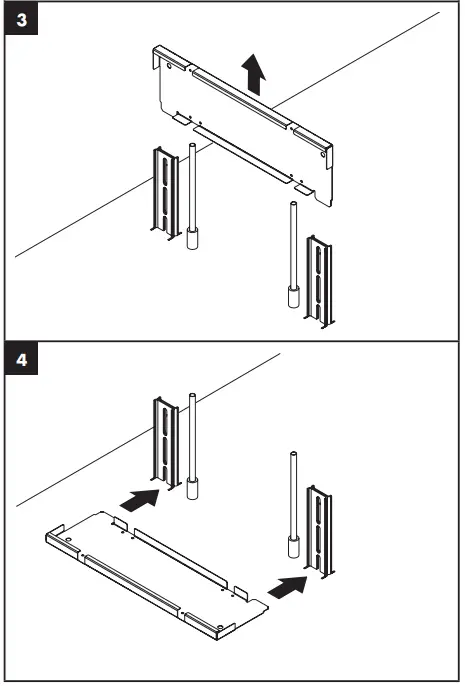 3

4