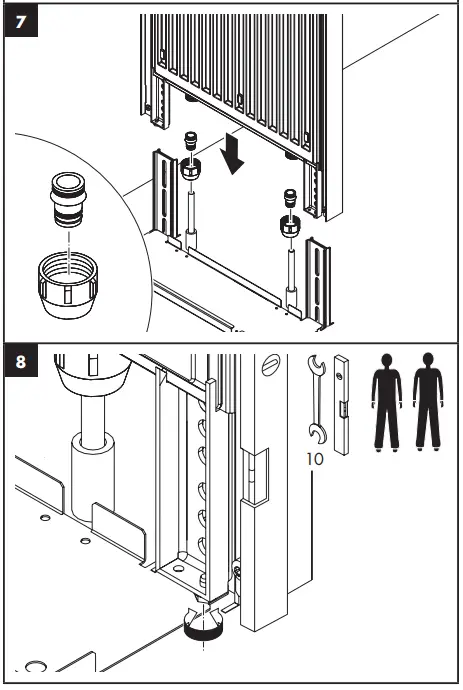 7

8

10