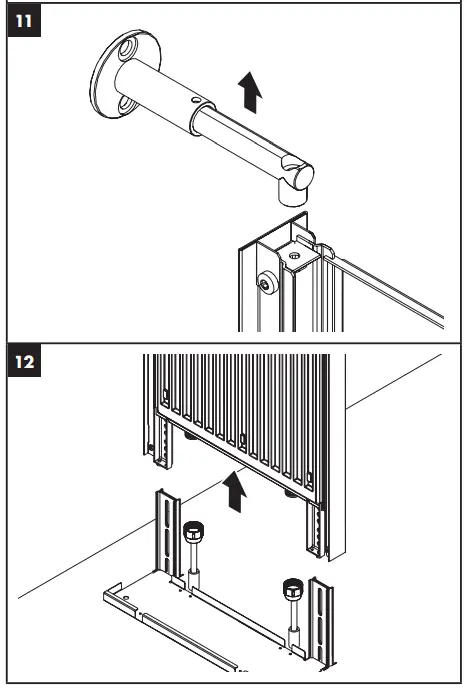 11

12