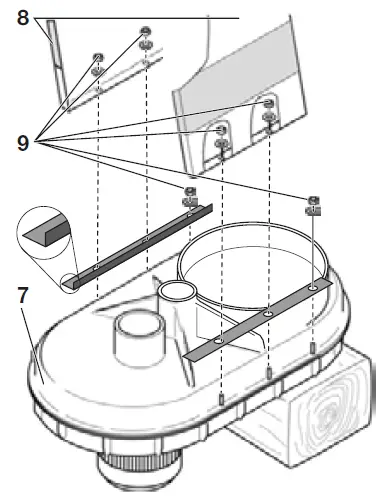 8

9

7