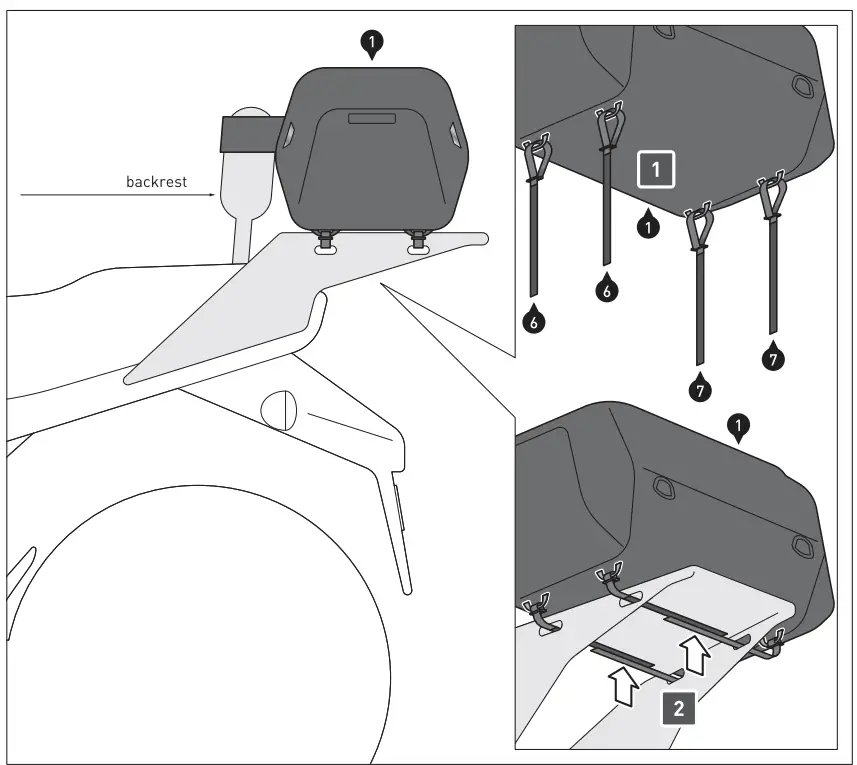 1

backrest

1

1

6

6

7

7

1

2