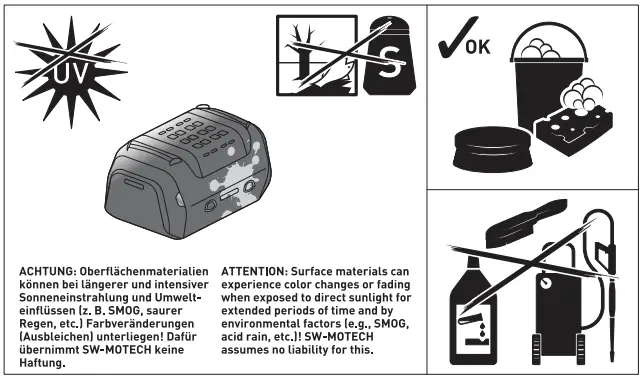 UV

S

OK

ACHTUNG: Oberflächenmaterialien können bei längerer und intensiver Sonneneinstrahlung und Umwelteinflüssen (z. B. SMOG, saurer Regen, etc.) Farbveränderungen (Ausbleichen) unterliegen! Dafür übernimmt SW-MOTECH keine Haftung.

ATTENTION: Surface materials can experience color changes or fading when exposed to direct sunlight for extended periods of time and by environmental factors (e.g., SMOG, acid rain, etc.)! SW-MOTECH assumes no liability for this.