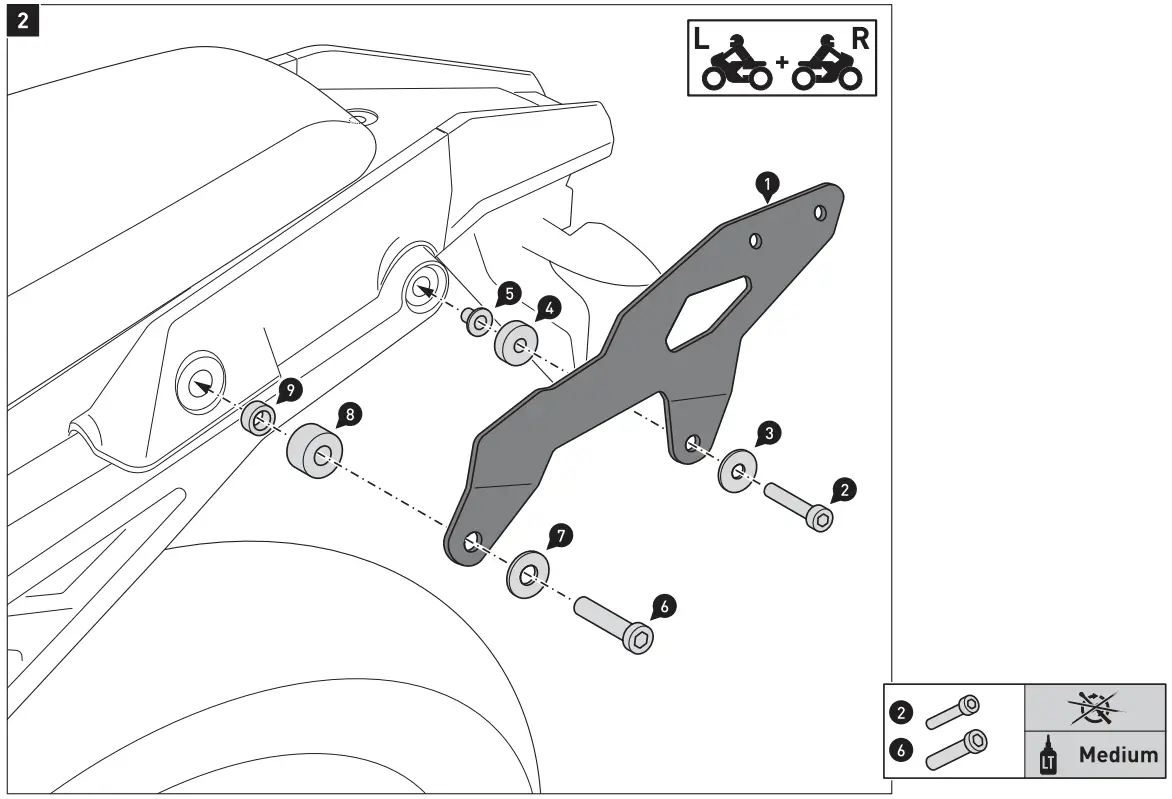 2

L + R

1
5
4
9
8
3
2
7
6

2
6
LT Medium