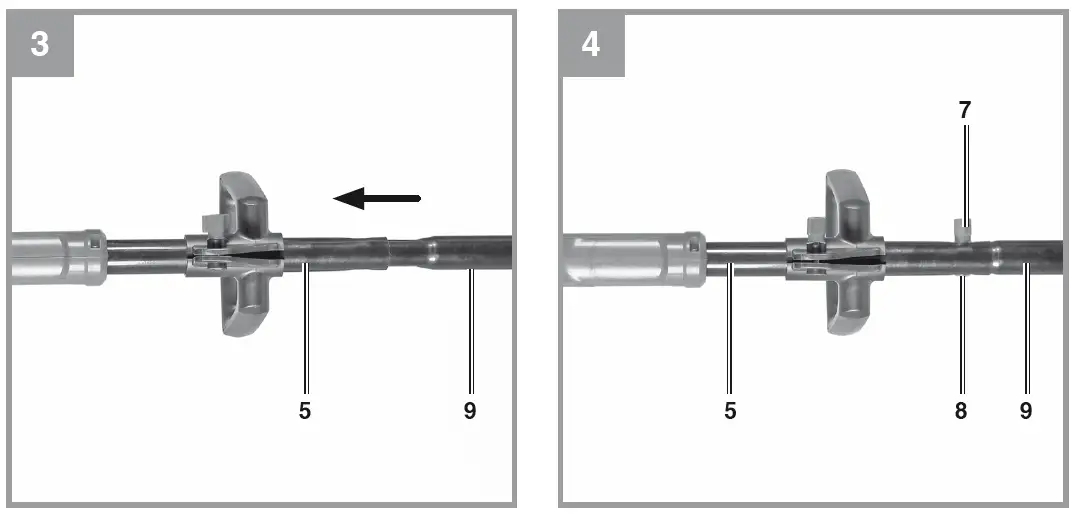 3

5 9

4

7

5 8 9