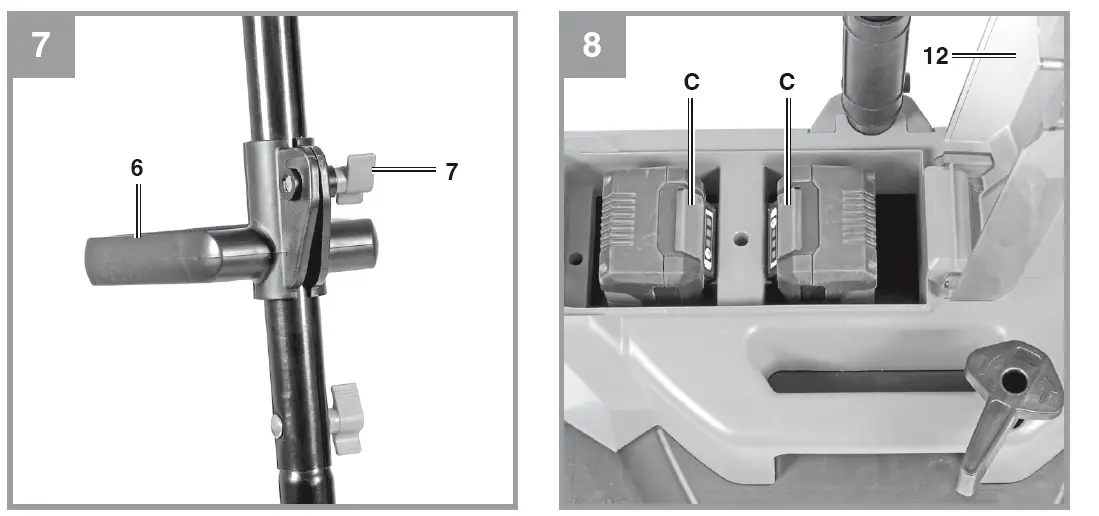 7

6

7

8

C

C

12