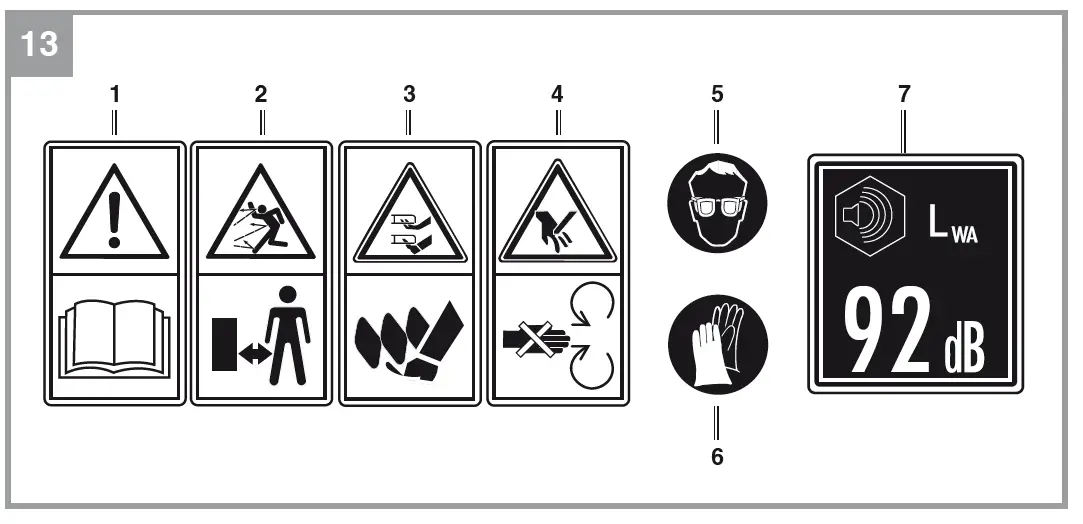 13

1

2

3

4

5

7

$L_{WA}$

92 dB

6