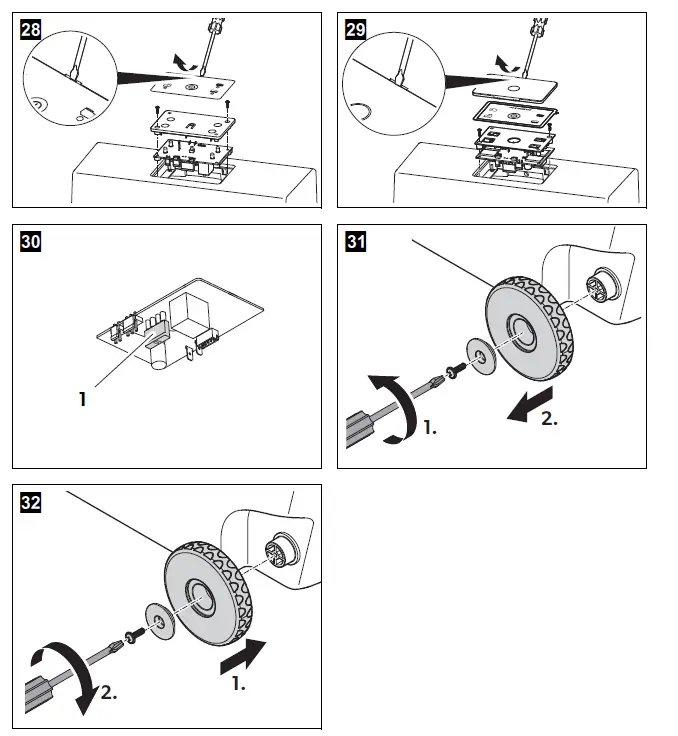 28

29

30

1

31

1.

2.

32

2.

1.