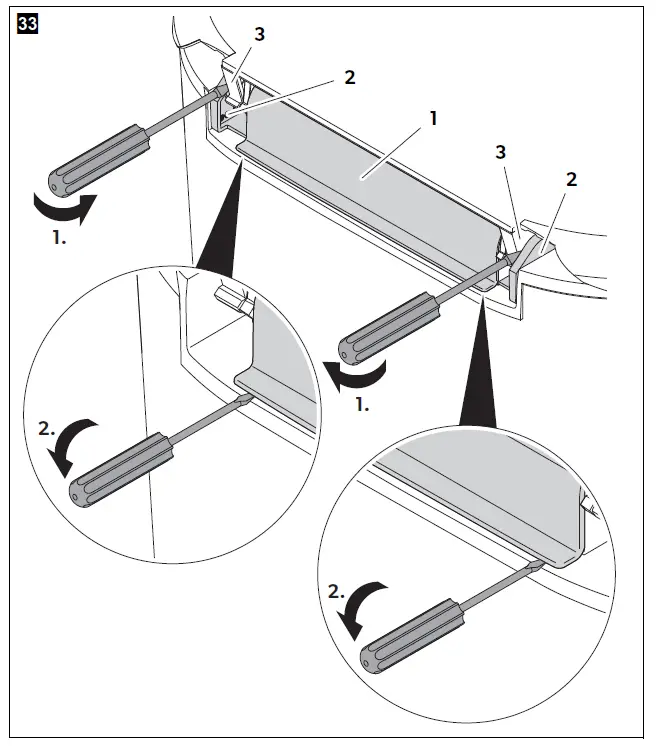 33

3

2

1

3

2

1.

1.

2.

2.