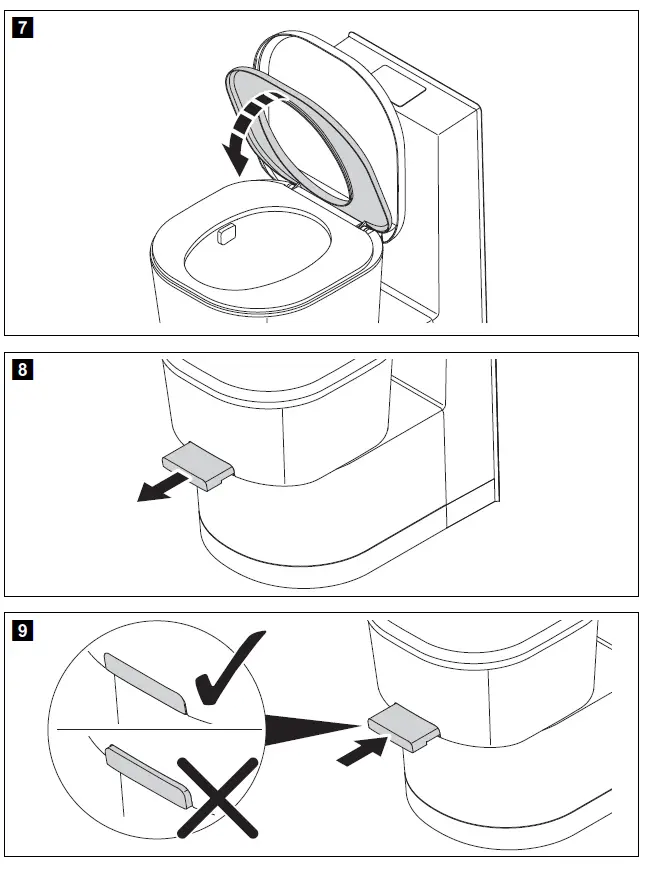 7

8

9