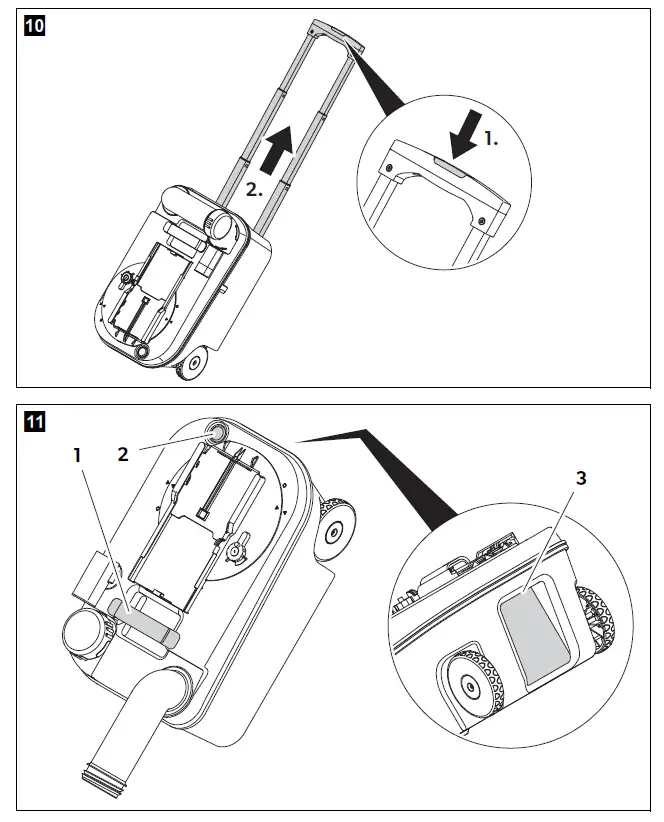 10

1.

2.

11

1

2

3