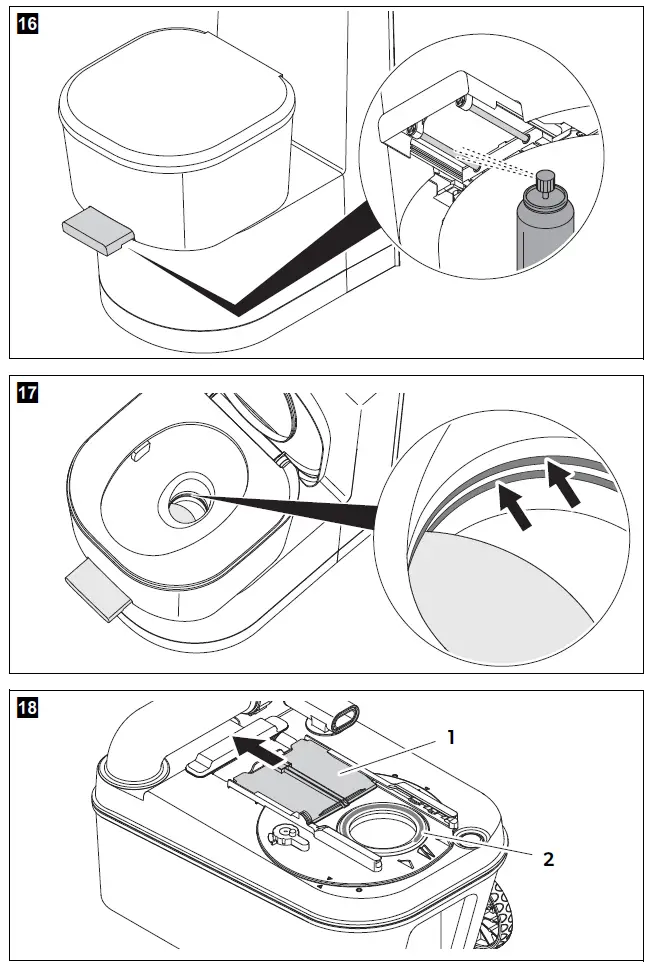 16

17

18

1

2