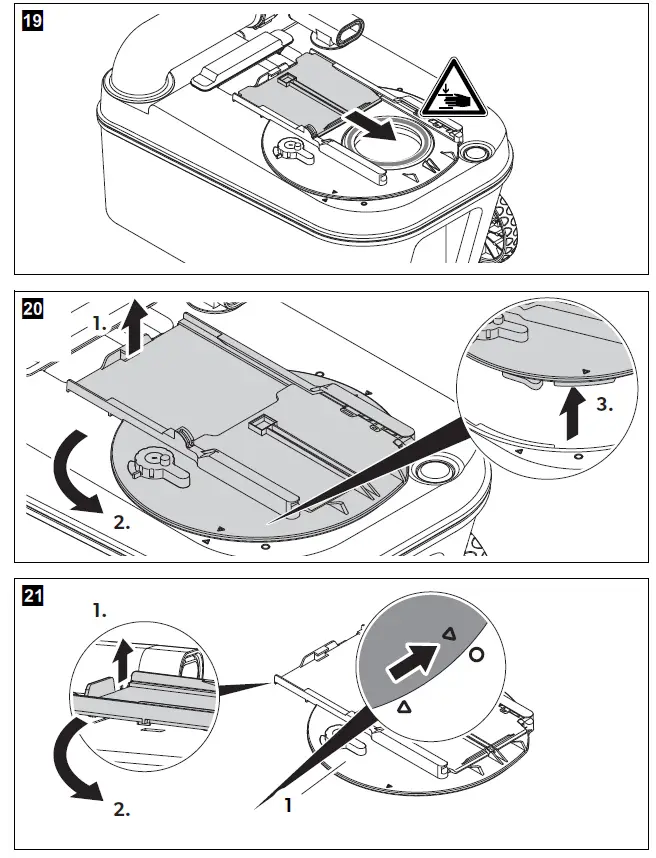 19

20

1.

2.

3.

21

1.

2.

1