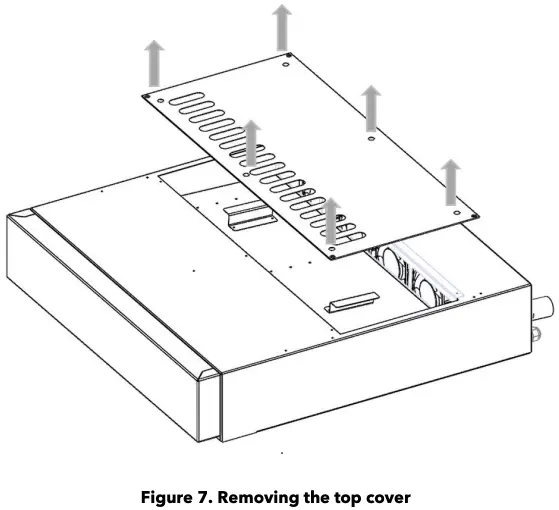 Figure 7. Removing the top cover