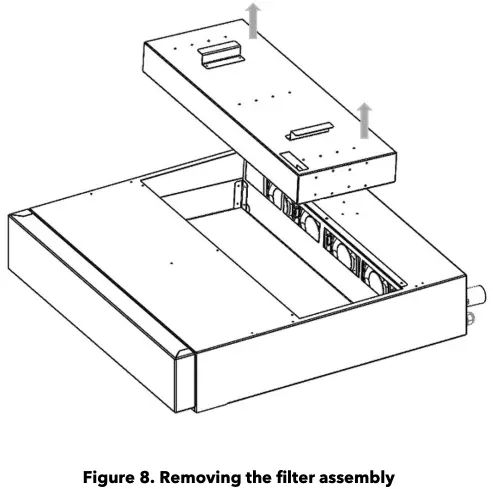 Figure 8. Removing the filter assembly