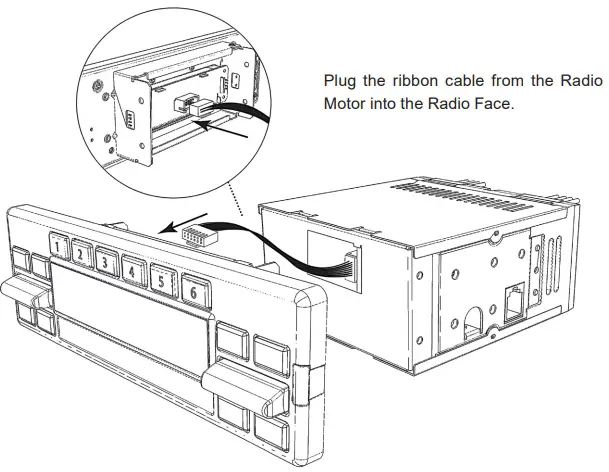 Plug the ribbon cable from the Radio Motor into the Radio Face.

1
2
3
4
5
6