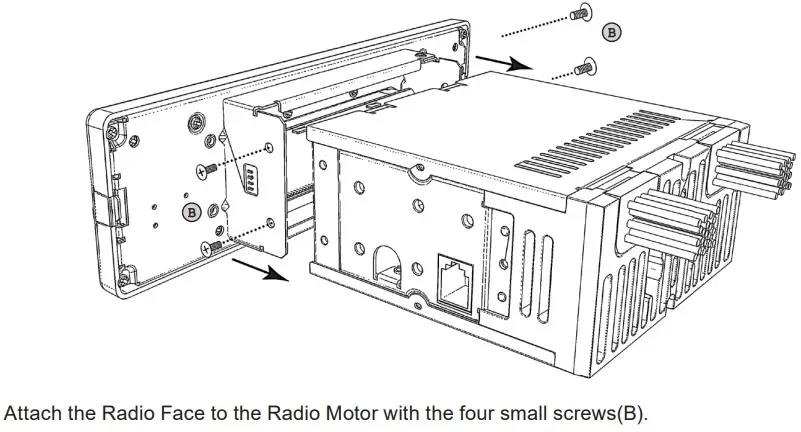 B

B

Attach the Radio Face to the Radio Motor with the four small screws(B).