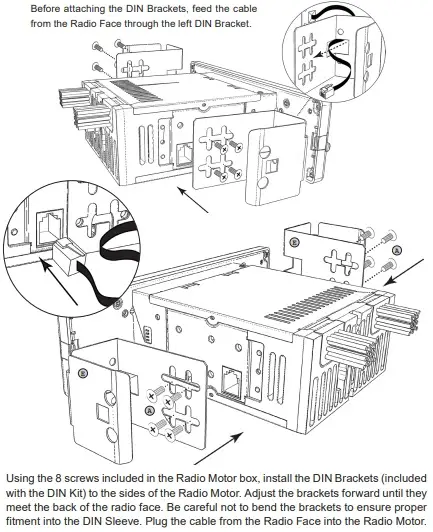 Before attaching the DIN Brackets, feed the cable from the Radio Face through the left DIN Bracket.

E

A

E

A

Using the 8 screws included in the Radio Motor box, install the DIN Brackets (included with the DIN Kit) to the sides of the Radio Motor. Adjust the brackets forward until they meet the back of the radio face. Be careful not to bend the brackets to ensure proper fitment into the DIN Sleeve. Plug the cable from the Radio Face into the Radio Motor.