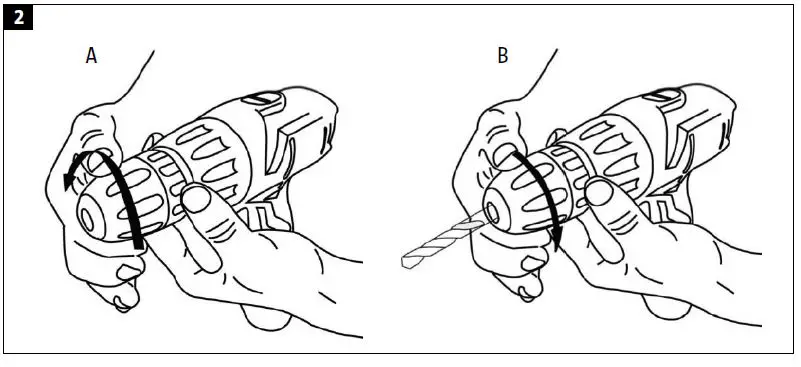 2

A

B