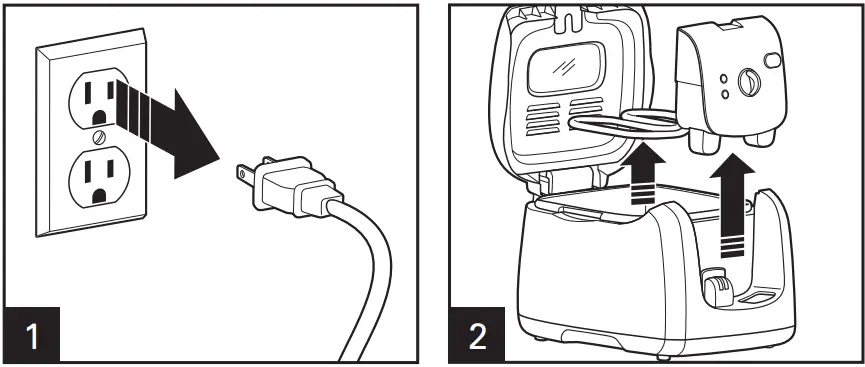 1

2