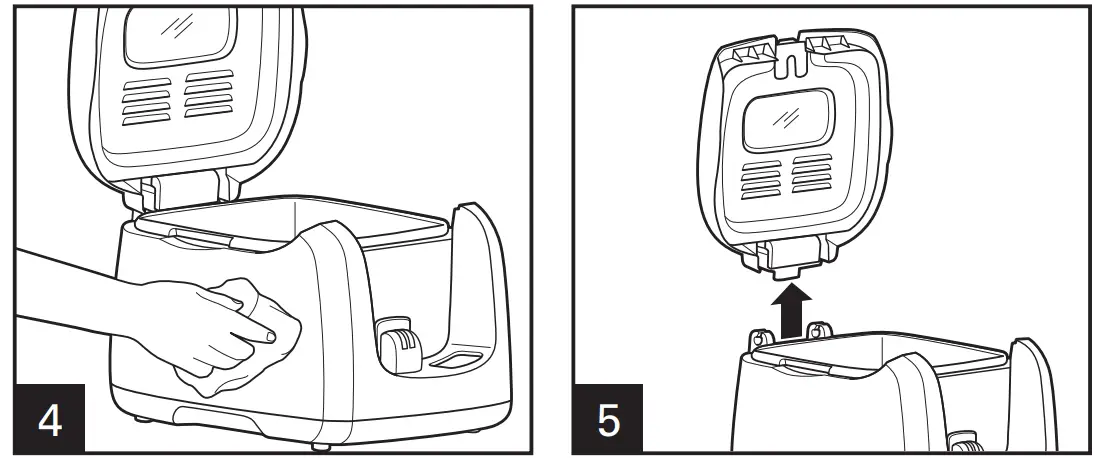 4

5