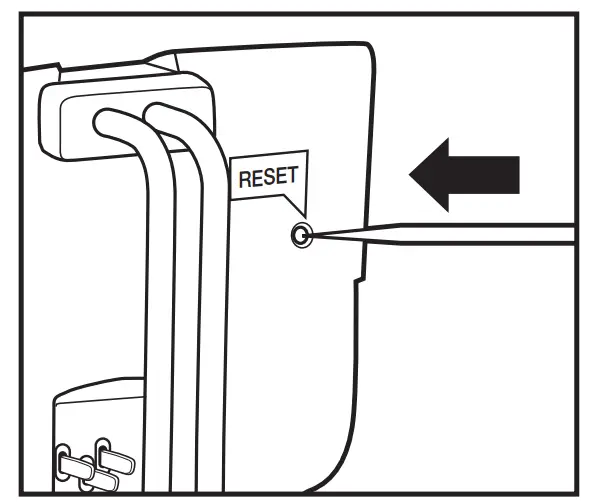 RESET