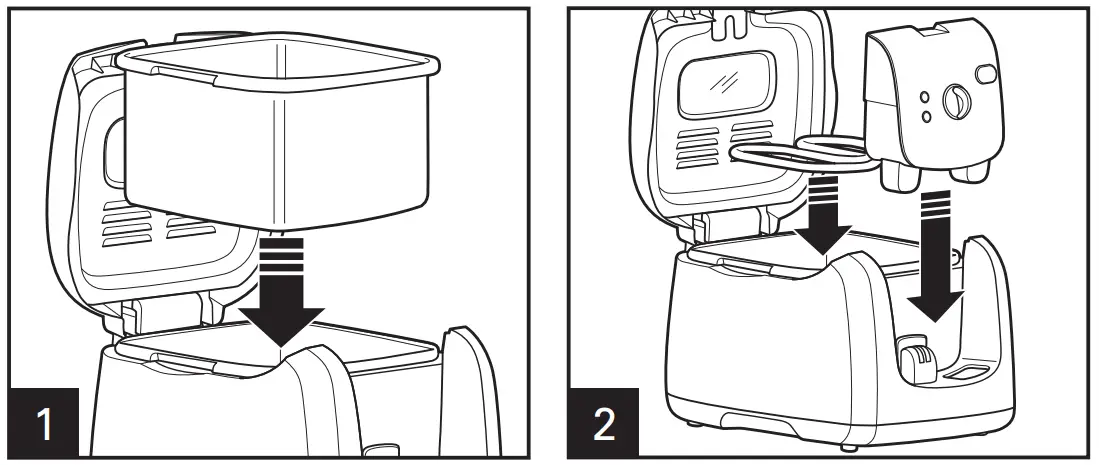 1

2