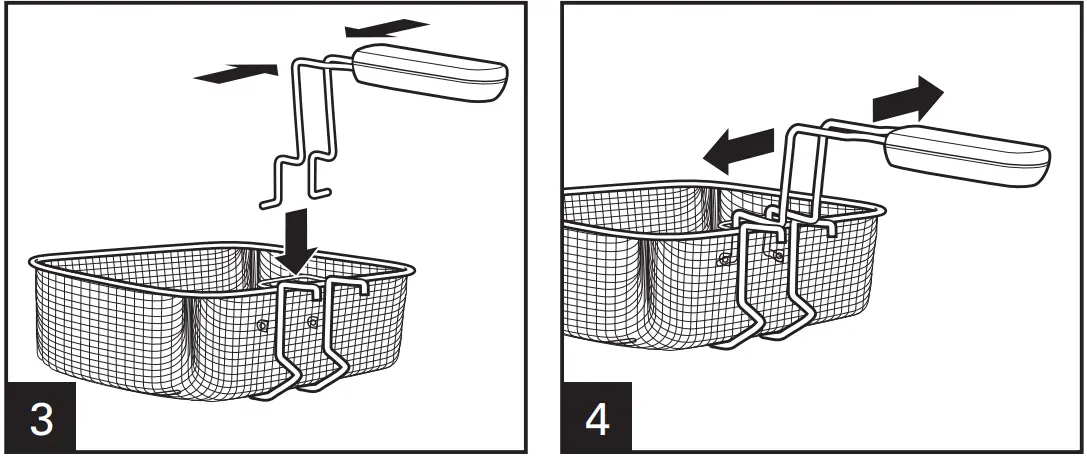 3

4