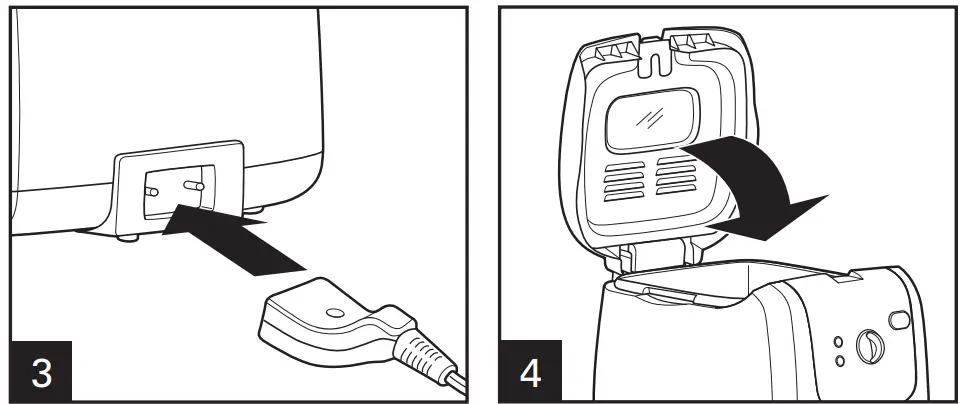 3

4