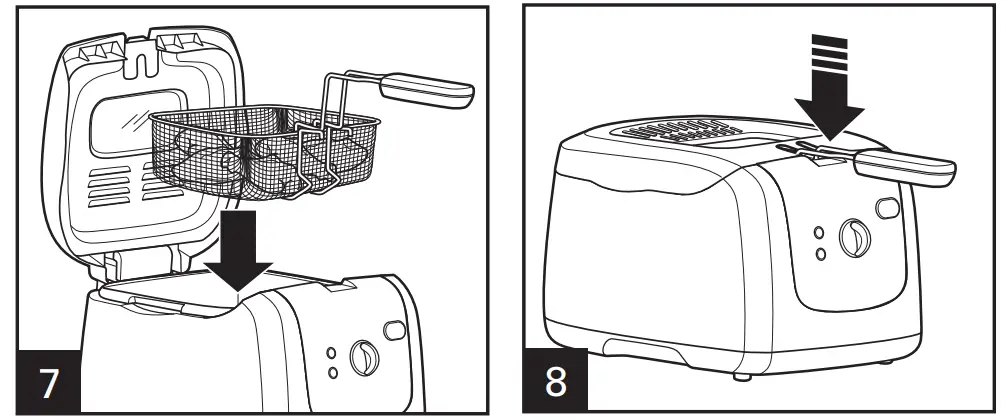 7

8