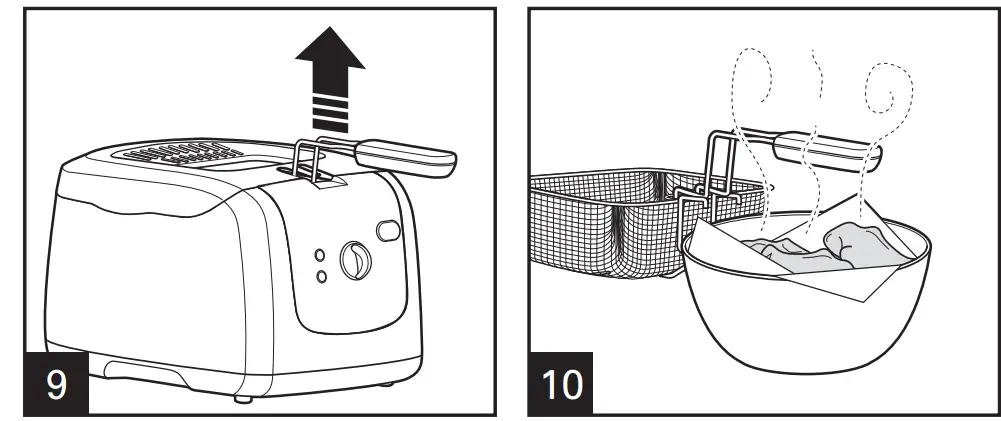 9

10