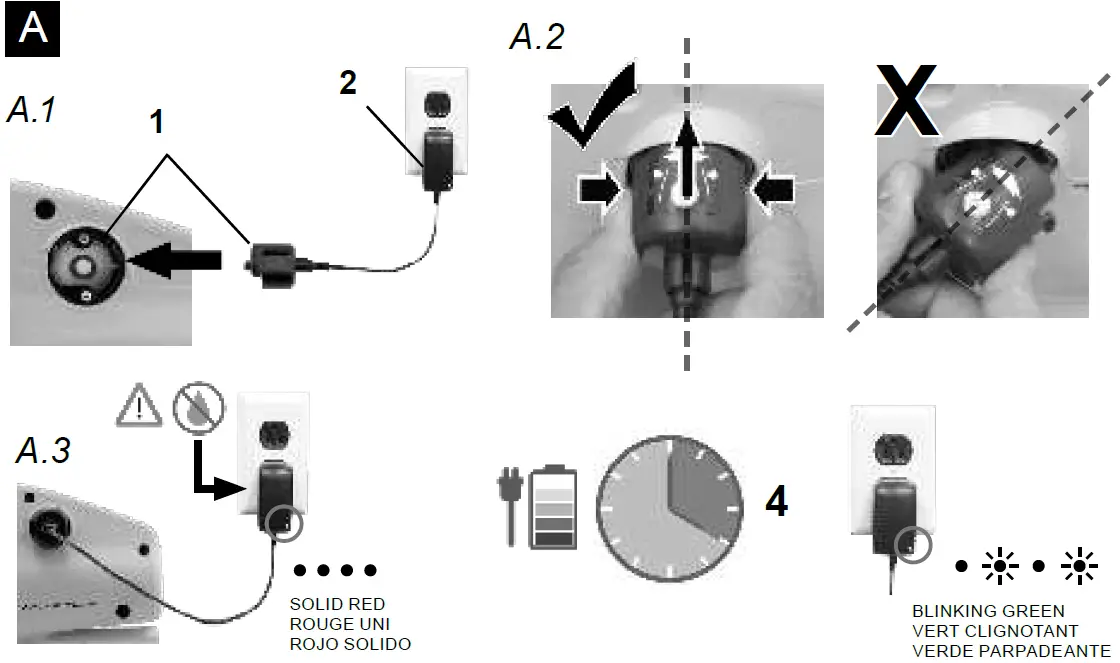 A

A.1

1

2

A.2

X

A.3

SOLID RED
ROUGE UNI
ROJO SOLIDO

4

BLINKING GREEN
VERT CLIGNOTANT
VERDE PARPADEANTE