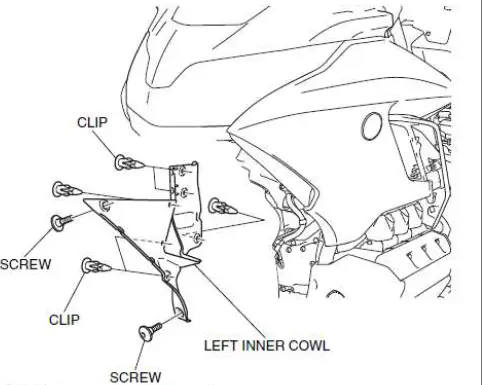 CLIP
SCREW
CLIP
LEFT INNER COWL
SCREW