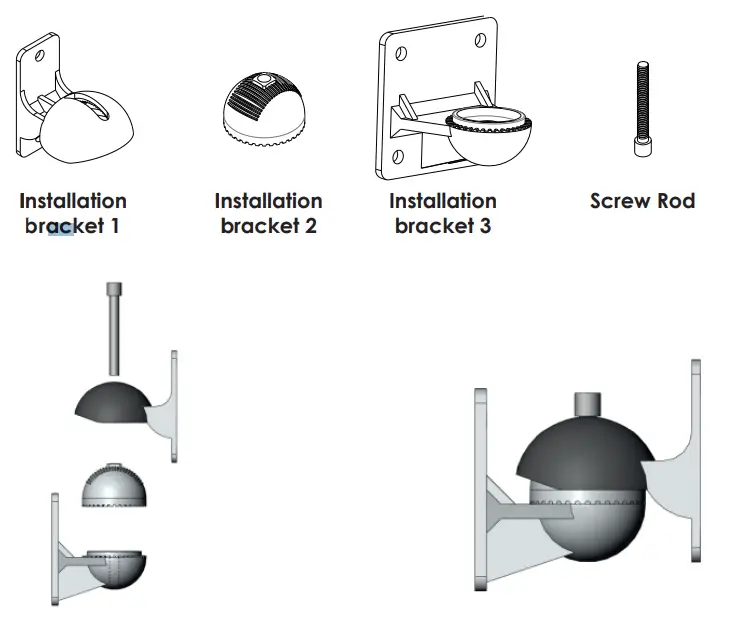 Installation bracket 1

Installation bracket 2

Installation bracket 3

Screw Rod