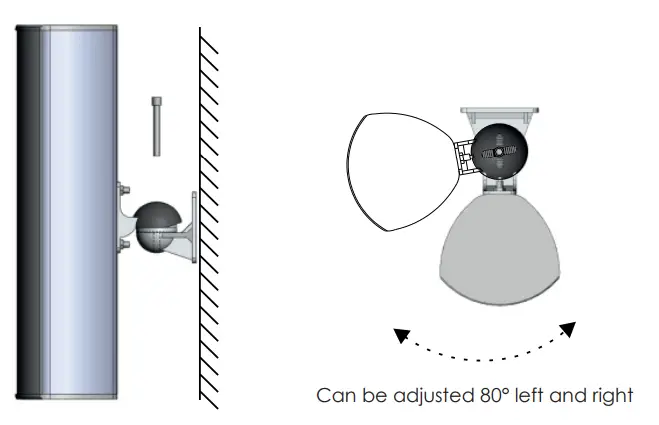 Can be adjusted 80° left and right