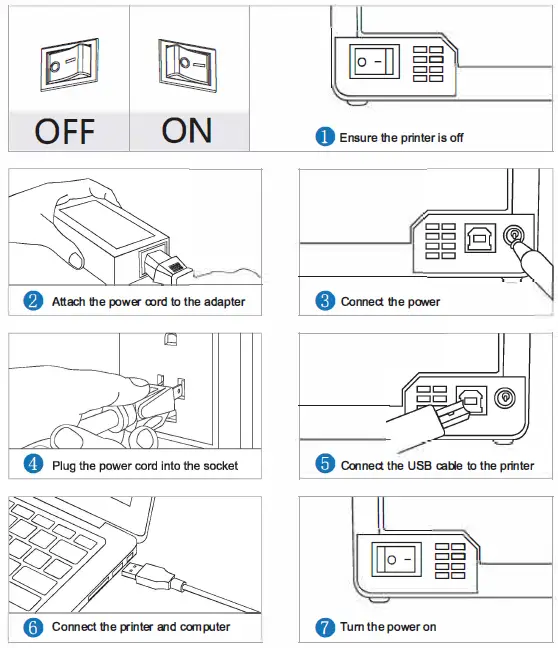 OFF

ON

1 Ensure the printer is off

2 Attach the power cord to the adapter

3 Connect the power

4 Plug the power cord into the socket

5 Connect the USB cable to the printer

6 Connect the printer and computer

7 Turn the power on