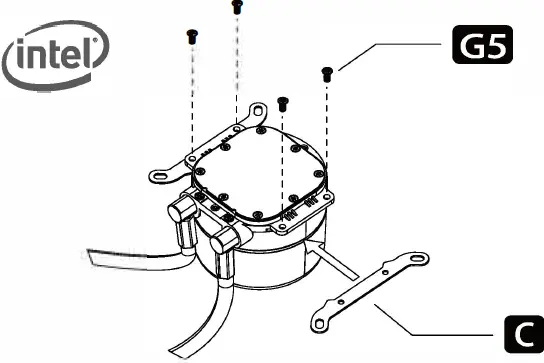 intel
G5
C