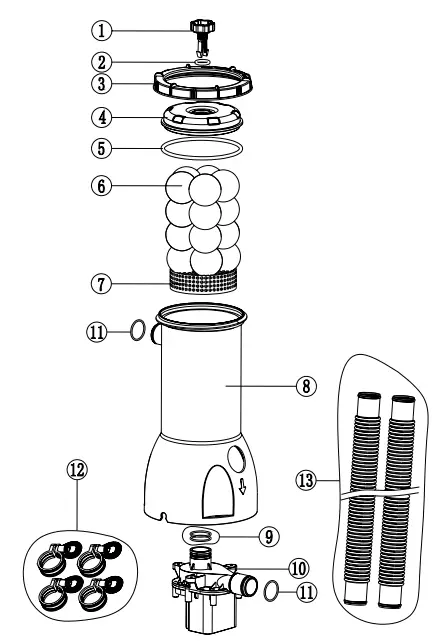 1
2
3
4
5
6
7
11
8
12
13
9
10
11