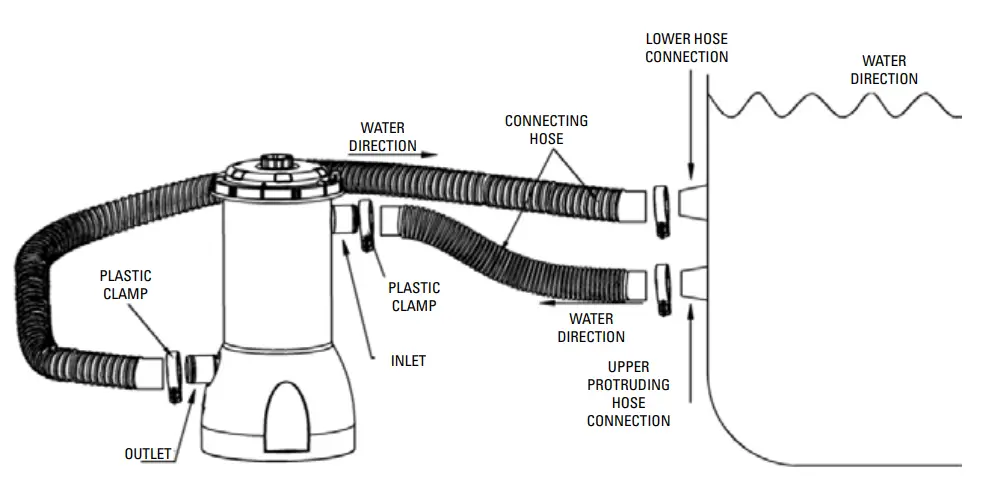 LOWER HOSE CONNECTION

WATER DIRECTION

WATER DIRECTION

CONNECTING HOSE

PLASTIC CLAMP

PLASTIC CLAMP

WATER DIRECTION

INLET

UPPER PROTRUDING HOSE CONNECTION

OUTLET