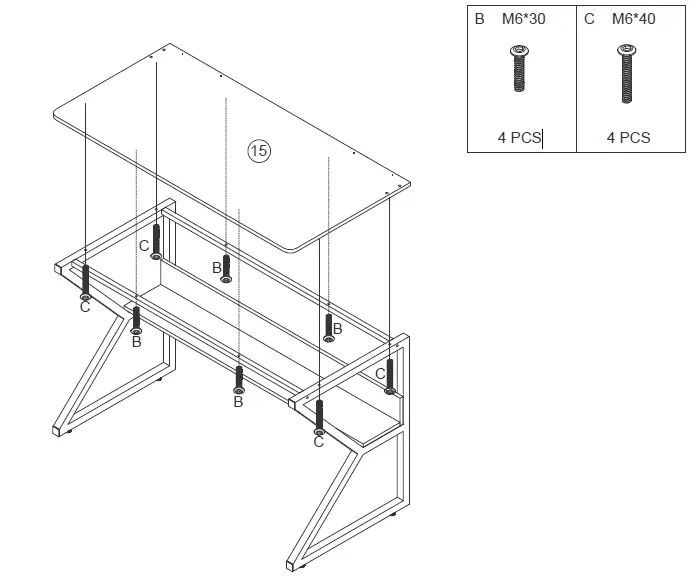 | B M6*30 | C M6*40 |
|---|---|
| 4 PCS | 4 PCS |

15

C
B
C
B
B
C
B
C