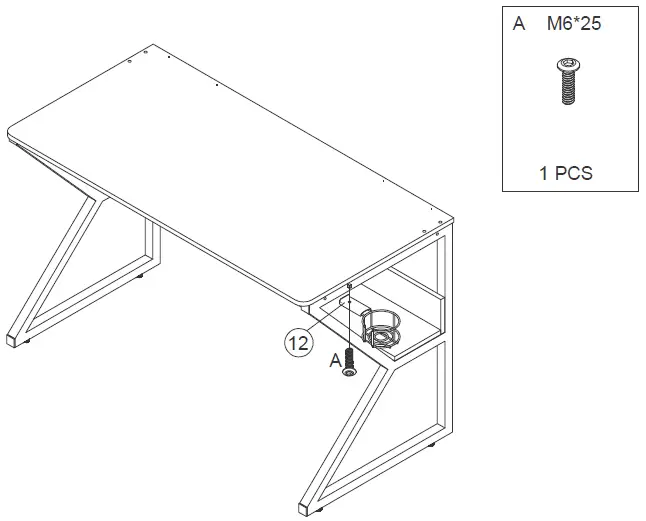 A M6*25

1 PCS

12

A