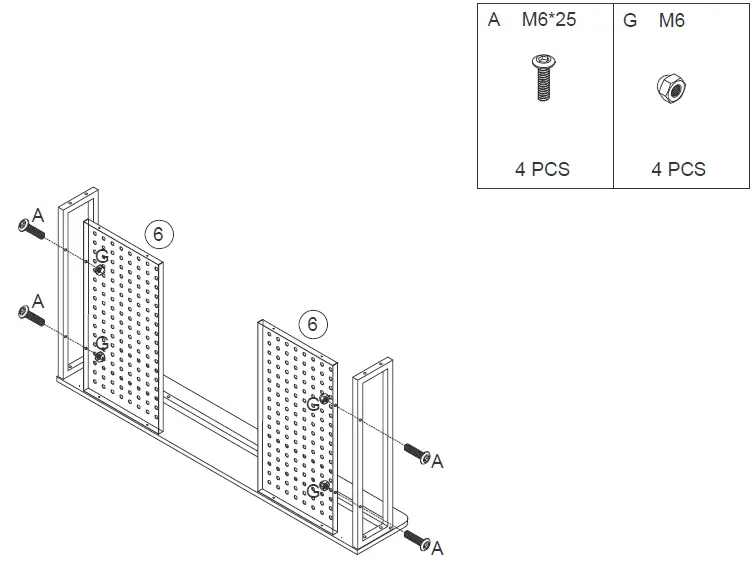 | A M6*25 | G M6 |
|---|---|
| 4 PCS | 4 PCS |

A
6
G
A
G
6
G
A
G
A