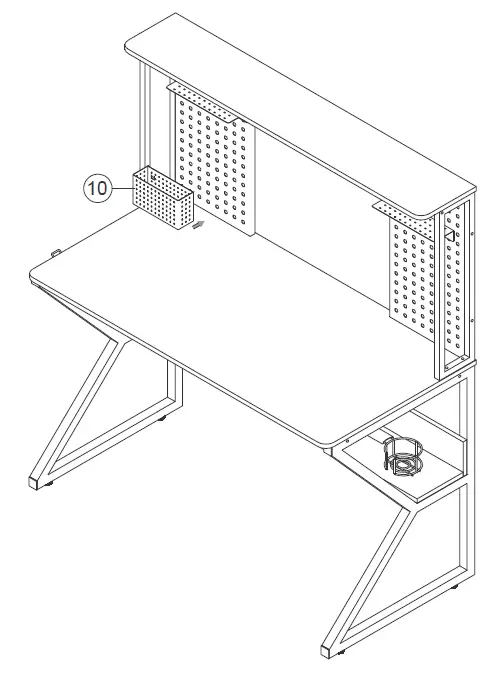 10