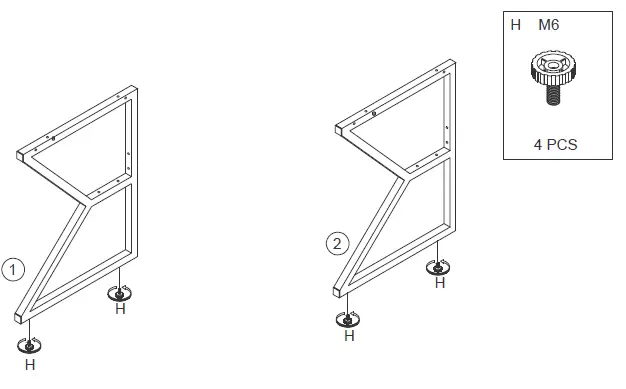 H M6

4 PCS

1

H

H

2

H

H