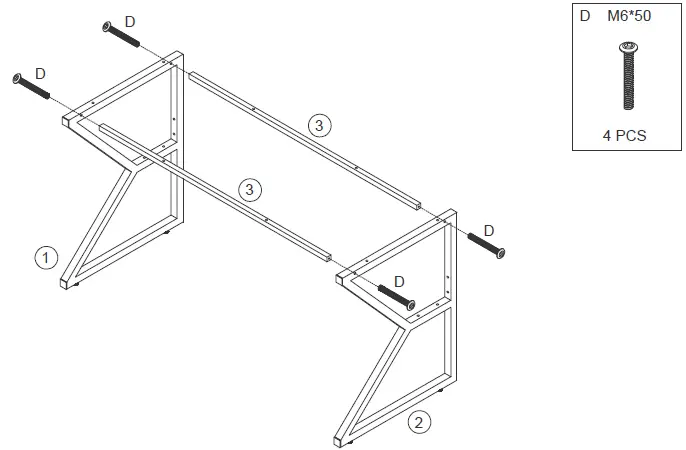 D
D
③
③
①
D
D
②
D M6*50
4 PCS