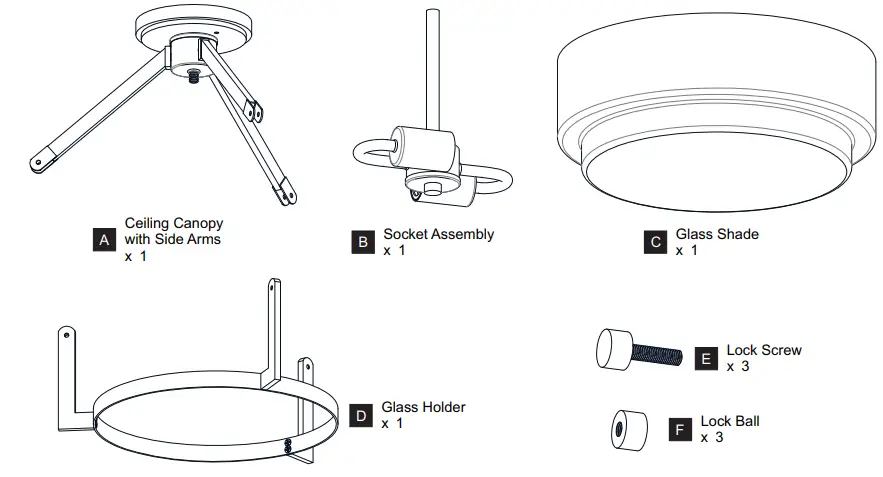 A Ceiling Canopy with Side Arms
x 1

B Socket Assembly
x 1

C Glass Shade
x 1

D Glass Holder
x 1

E Lock Screw
x 3

F Lock Ball
x 3