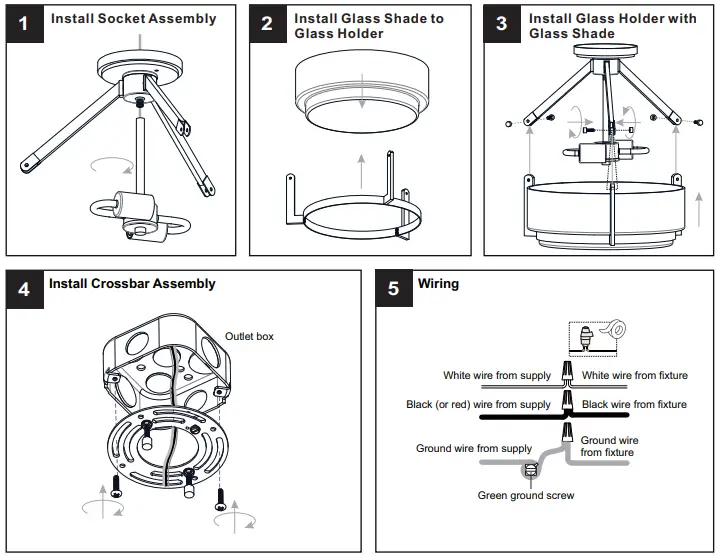 1 Install Socket Assembly

2 Install Glass Shade to Glass Holder

3 Install Glass Holder with Glass Shade

4 Install Crossbar Assembly

Outlet box

5 Wiring

White wire from supply

White wire from fixture

Black (or red) wire from supply

Black wire from fixture

Ground wire from supply

Ground wire from fixture

Green ground screw