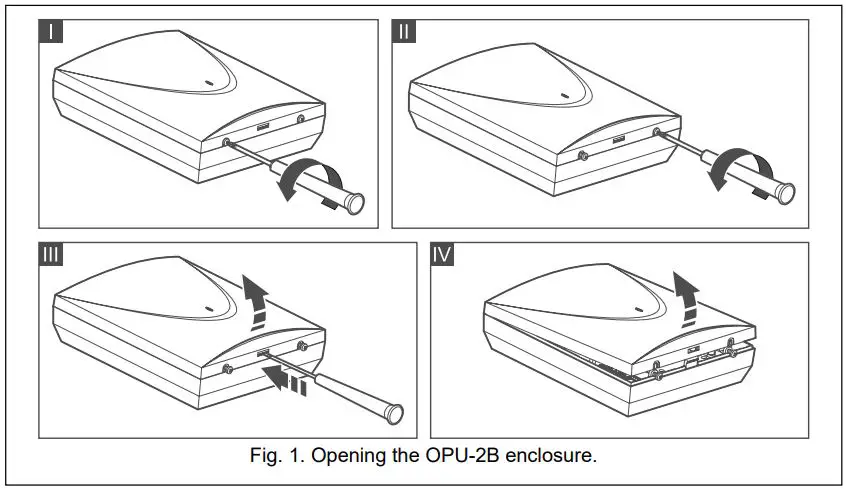 I

II

III

IV

Fig. 1. Opening the OPU-2B enclosure.