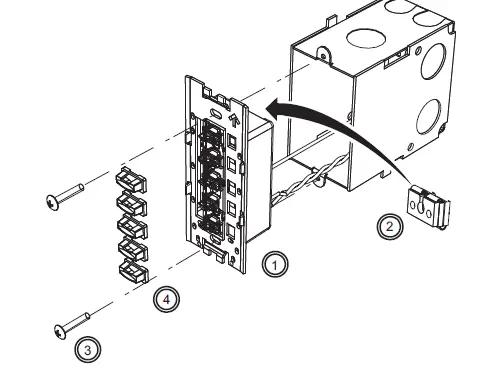 2
1
4
3