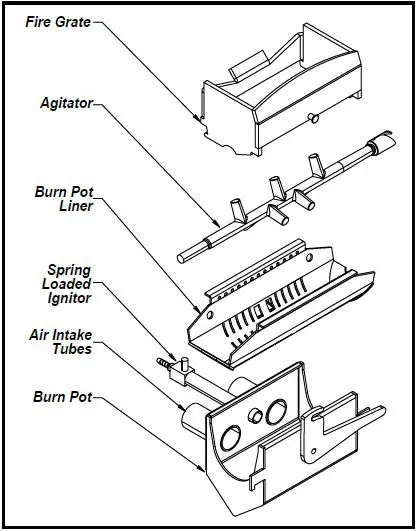 Fire Grate

Agitator

Burn Pot Liner

Spring Loaded Ignitor

Air Intake Tubes

Burn Pot